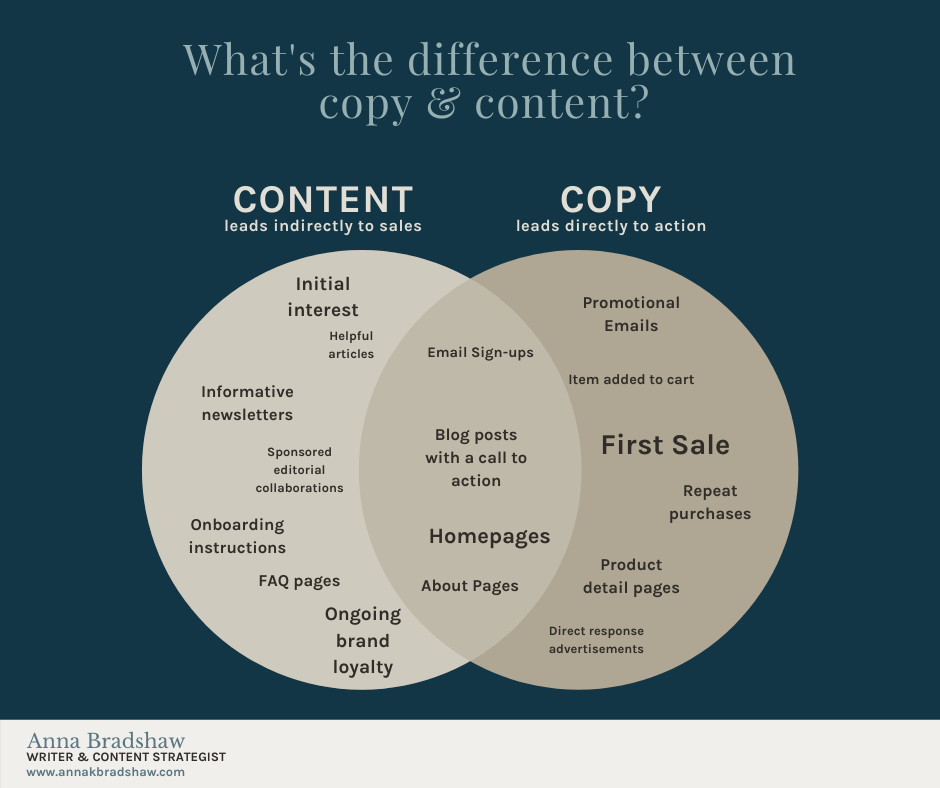 What's the difference between copy & content?

CONTENT
leads indirectly to sales

COPY
leads directly to action

Initial interest

Helpful articles

Informative newsletters

Sponsored editorial collaborations

Onboarding instructions

FAQ pages

Ongoing brand loyalty

Email Sign-ups

Blog posts with a call to action

Homepages

About Pages

Promotional Emails

Item added to cart

First Sale

Repeat purchases

Product detail pages

Direct response advertisements

Anna Bradshaw
WRITER & CONTENT STRATEGIST
www.annakbradshaw.com