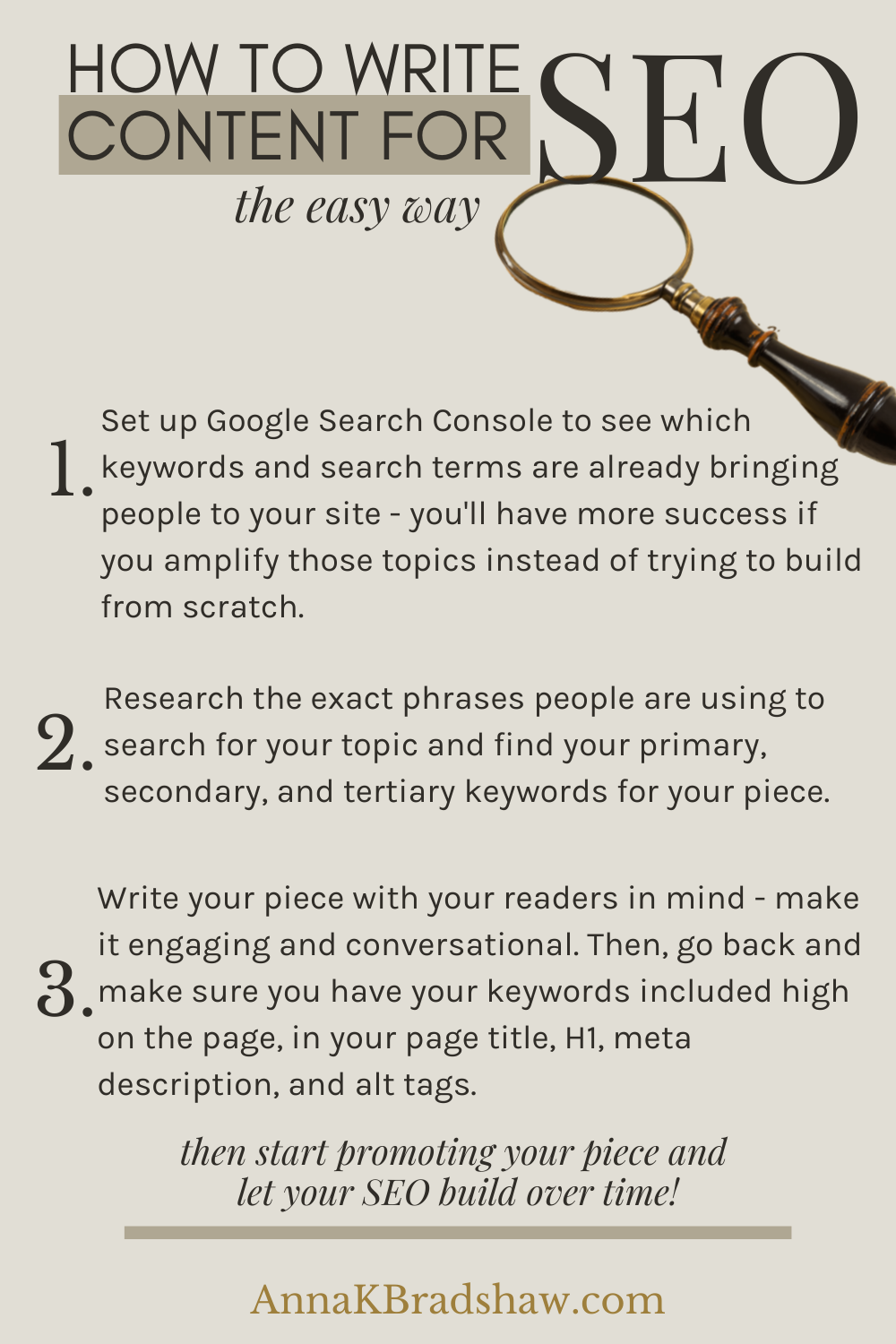 HOW TO WRITE CONTENT FOR SEO

the easy way

1. Set up Google Search Console to see which keywords and search terms are already bringing people to your site - you'll have more success if you amplify those topics instead of trying to build from scratch.

2. Research the exact phrases people are using to search for your topic and find your primary, secondary, and tertiary keywords for your piece.

3. Write your piece with your readers in mind - make it engaging and conversational. Then, go back and make sure you have your keywords included high on the page, in your page title, H1, meta description, and alt tags.

then start promoting your piece and let your SEO build over time!

AnnaKBradshaw.com